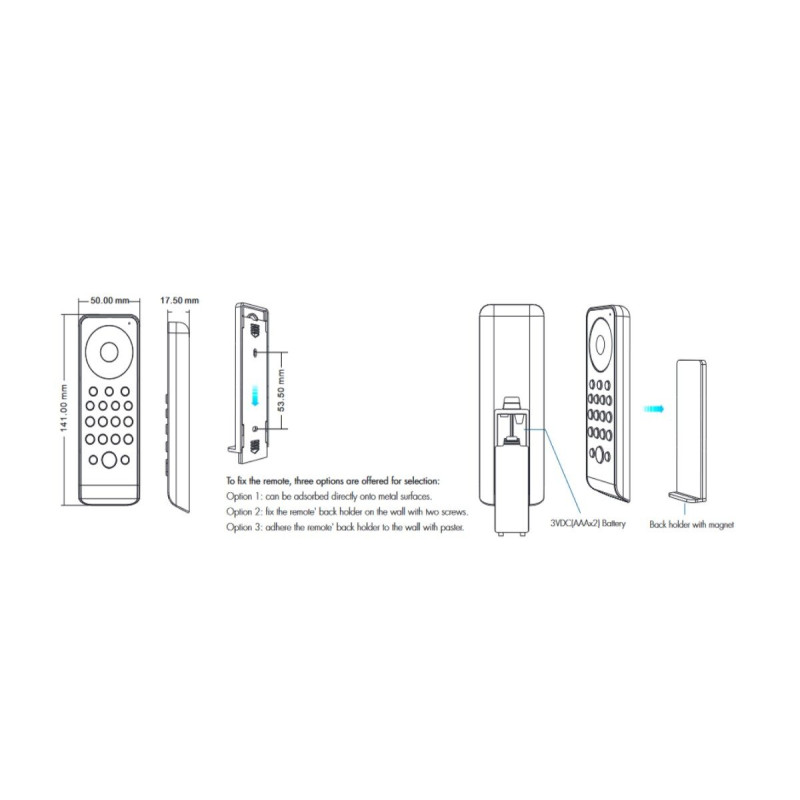 50.00 mm

17.50 mm

141.00 mm

53.50 mm

To fix the remote, three options are offered for selection:
Option 1: can be adsorbed directly onto metal surfaces.
Option 2: fix the remote' back holder on the wall with two screws.
Option 3: adhere the remote' back holder to the wall with paster.

3VDC(AAAx2) Battery

Back holder with magnet